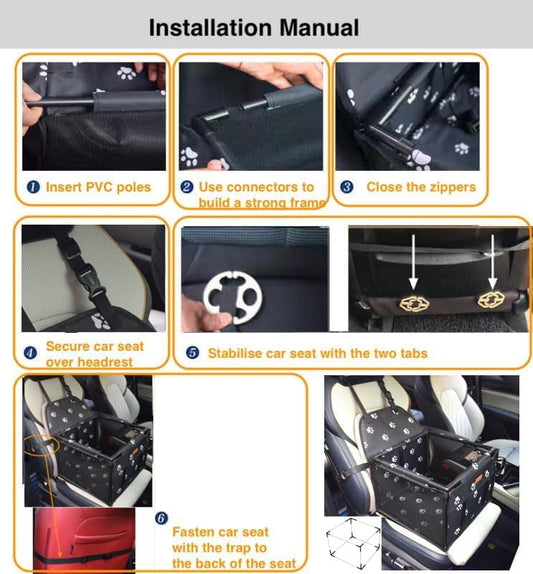 Installation Manual

1 Insert PVC poles

2 Use connectors to build a strong frame

3 Close the zippers

4 Secure car seat over headrest

5 Stabilise car seat with the two tabs

6 Fasten car seat with the trap to the back of the seat